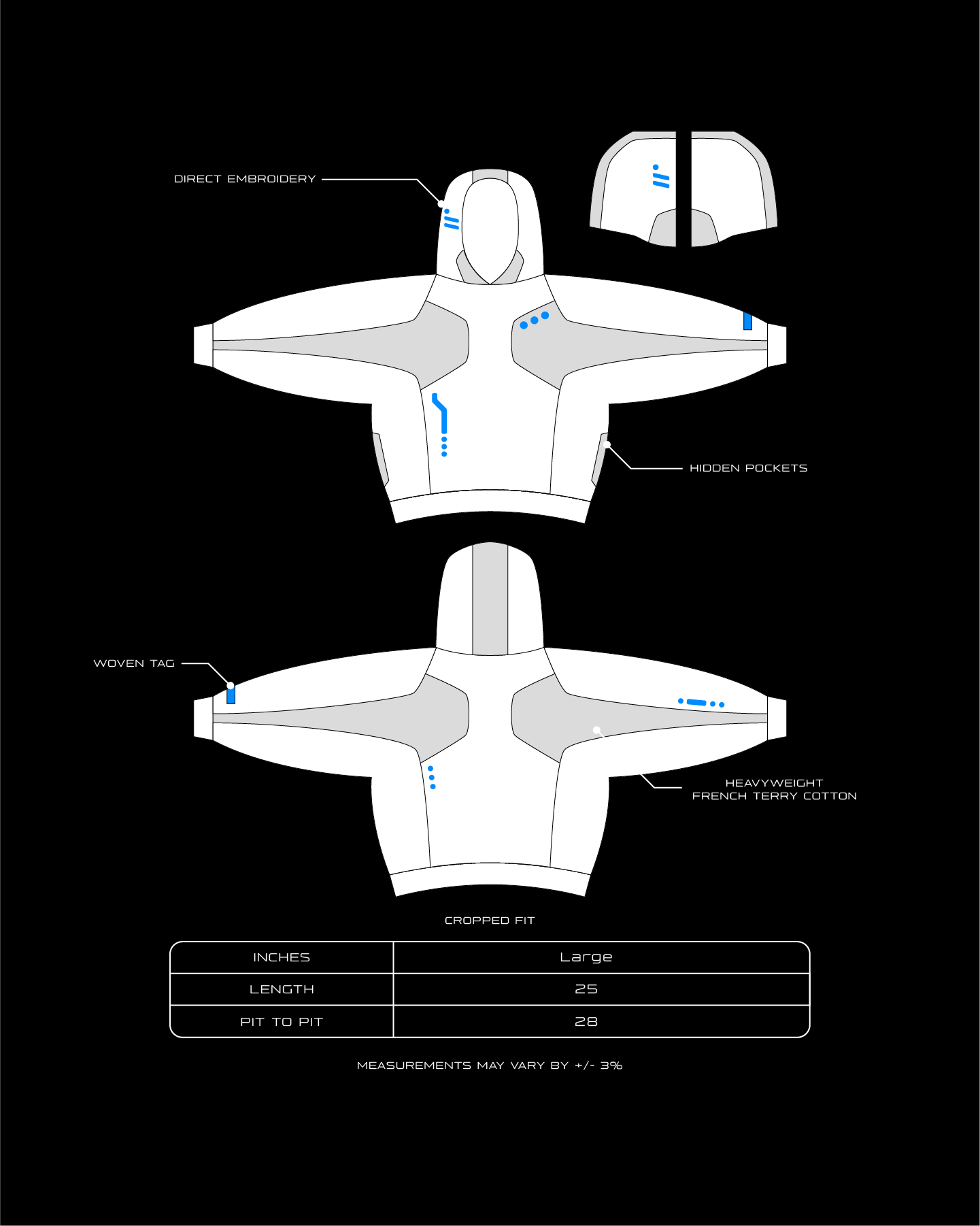 DIRECT EMBROIDERY

HIDDEN POCKETS

WOVEN TAG

HEAVYWEIGHT
FRENCH TERRY COTTON

CROPPED FIT

| INCHES | Large |
|---|---|
| LENGTH | 25 |
| PIT TO PIT | 28 |

MEASUREMENTS MAY VARY BY +/- 3%