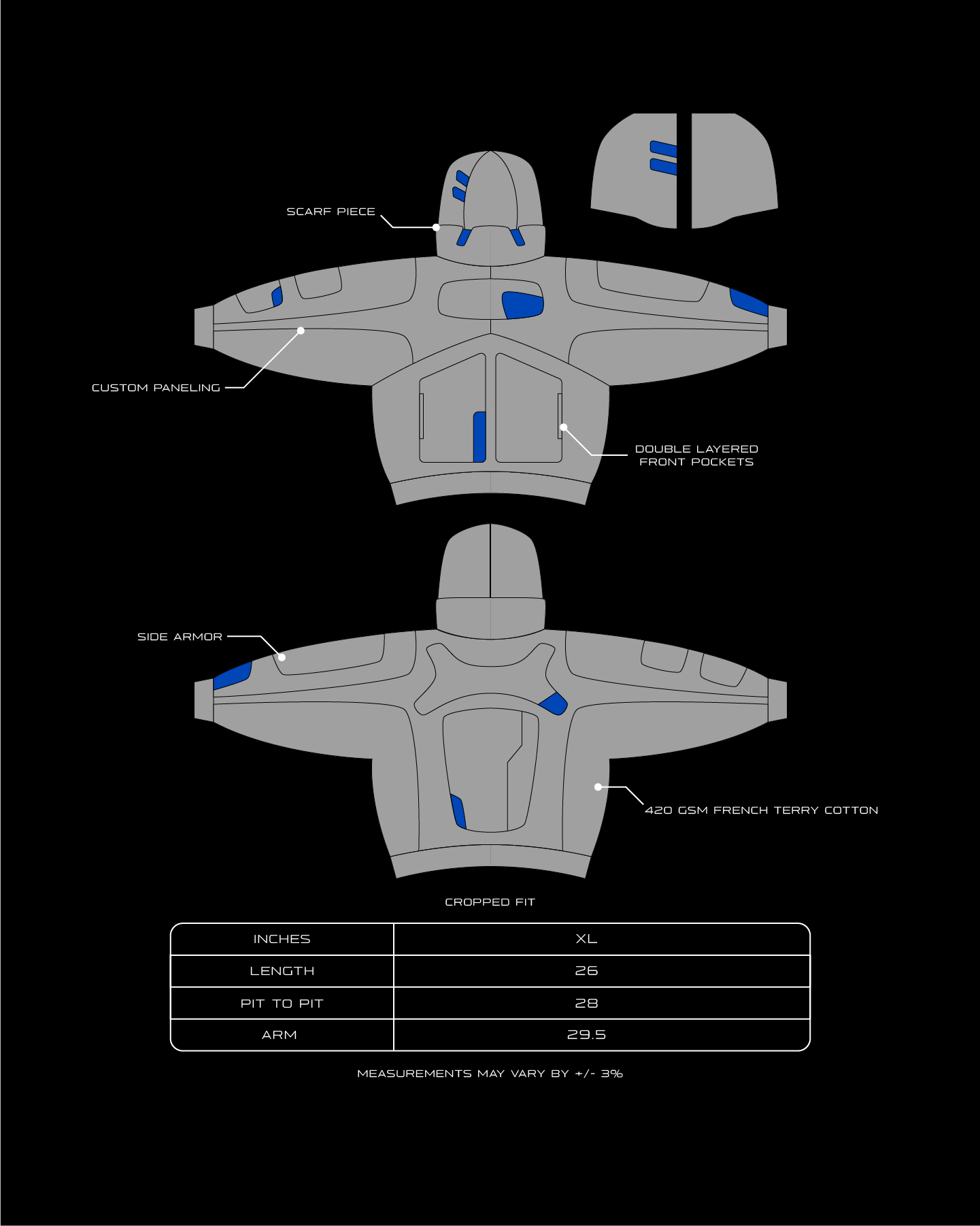 SCARF PIECE

CUSTOM PANELING

DOUBLE LAYERED FRONT POCKETS

SIDE ARMOR

420 GSM FRENCH TERRY COTTON

CROPPED FIT

| INCHES | XL |
|---|---|
| LENGTH | 26 |
| PIT TO PIT | 28 |
| ARM | 29.5 |

MEASUREMENTS MAY VARY BY +/- 3%